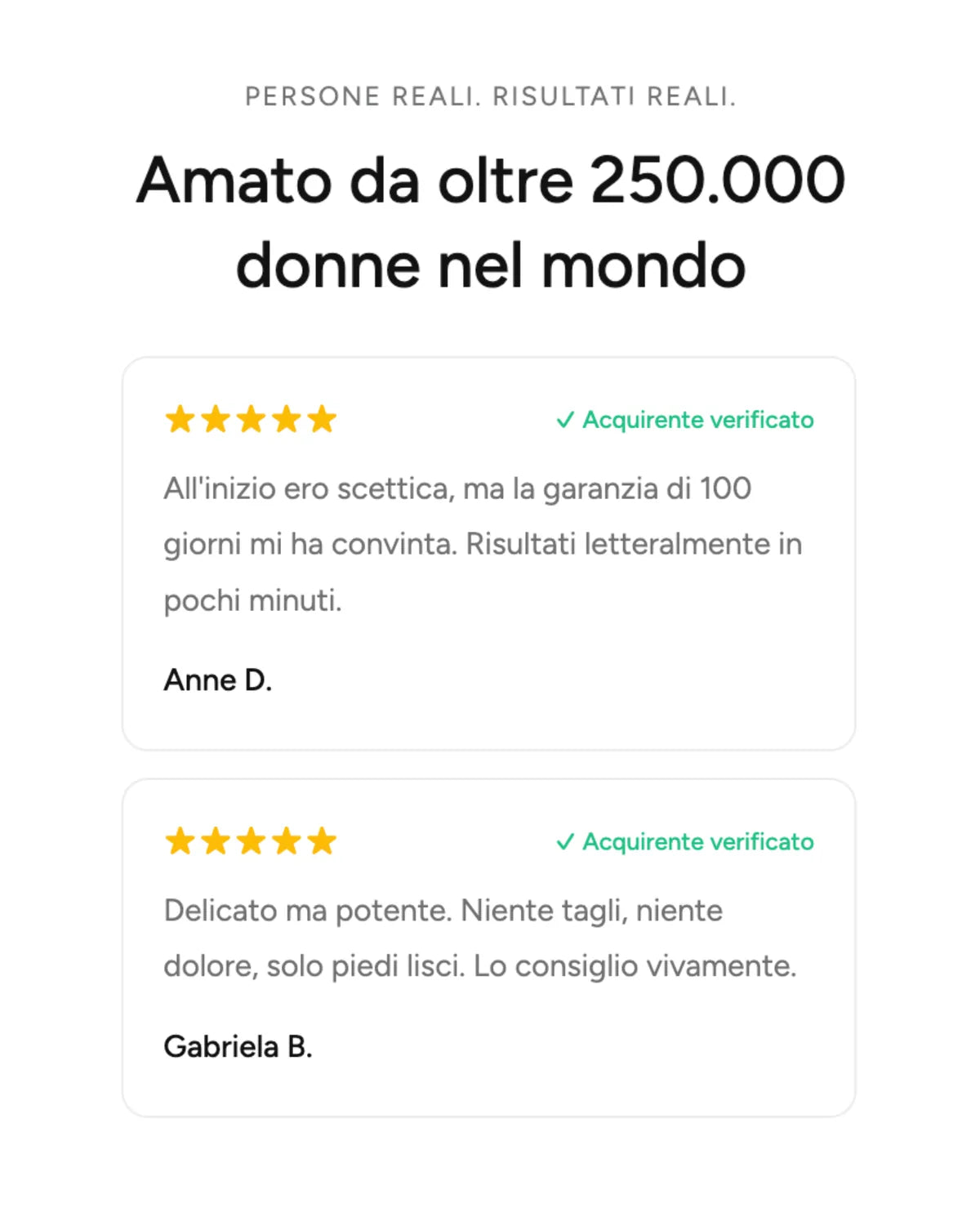 PERSONE REALI. RISULTATI REALI.

Amato da oltre 250.000 donne nel mondo

★★★★★ ✓ Acquirente verificato

All'inizio ero scettica, ma la garanzia di 100 giorni mi ha convinta. Risultati letteralmente in pochi minuti.

Anne D.

★★★★★ ✓ Acquirente verificato

Delicato ma potente. Niente tagli, niente dolore, solo piedi lisci. Lo consiglio vivamente.

Gabriela B.